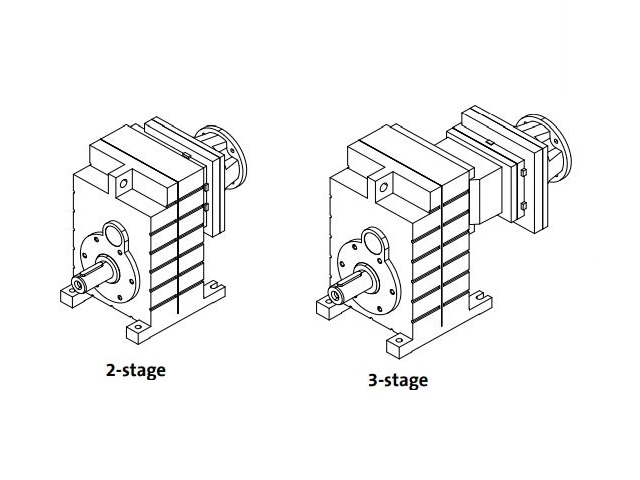 2-stage

3-stage